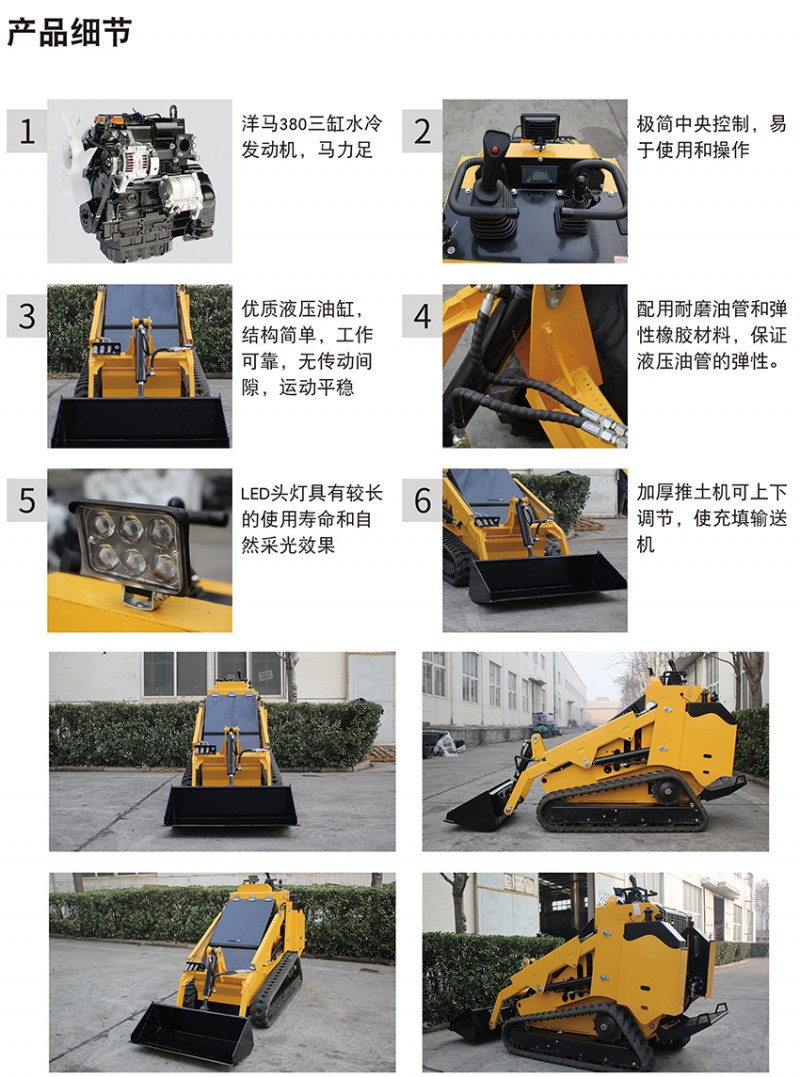 产品细节

1

洋马380三缸水冷发动机，马力足

2

极简中央控制，易于使用和操作

3

优质液压油缸，结构简单，工作可靠，无传动间隙，运动平稳

4

配用耐磨油管和弹性橡胶材料，保证液压油管的弹性。

5

LED头灯具有较长的使用寿命和自然采光效果

6

加厚推土机可上下调节，使充填输送机